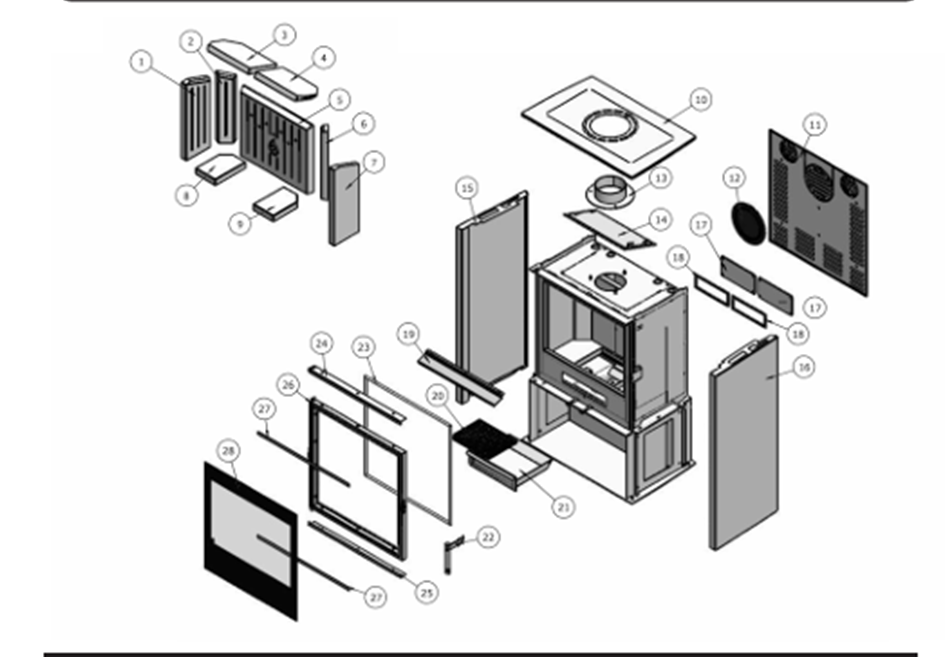 1
2
3
4
5
6
7
8
9
10
11
12
13
14
15
16
17
17
18
18
19
20
21
22
23
24
25
26
27
27
28